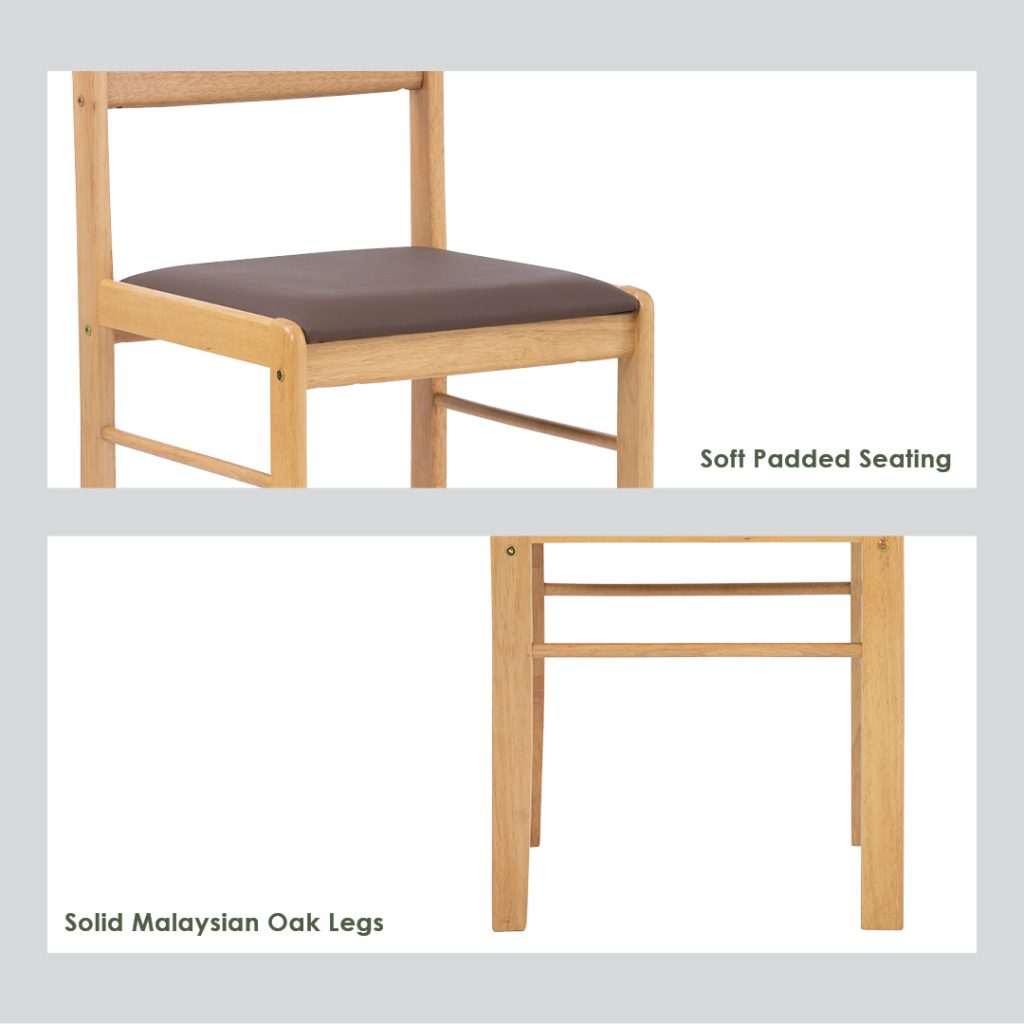 Soft Padded Seating

Solid Malaysian Oak Legs