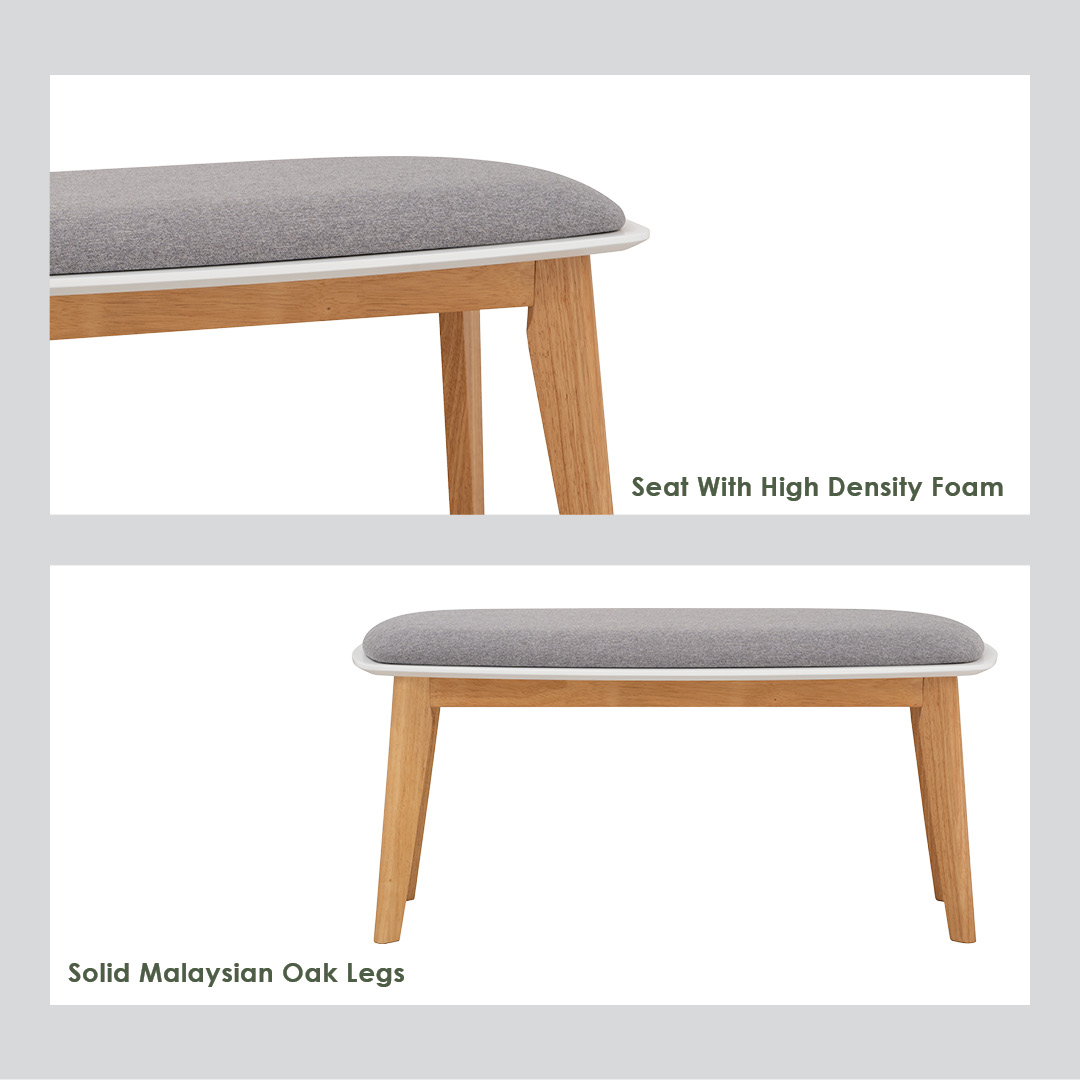 Seat With High Density Foam

Solid Malaysian Oak Legs