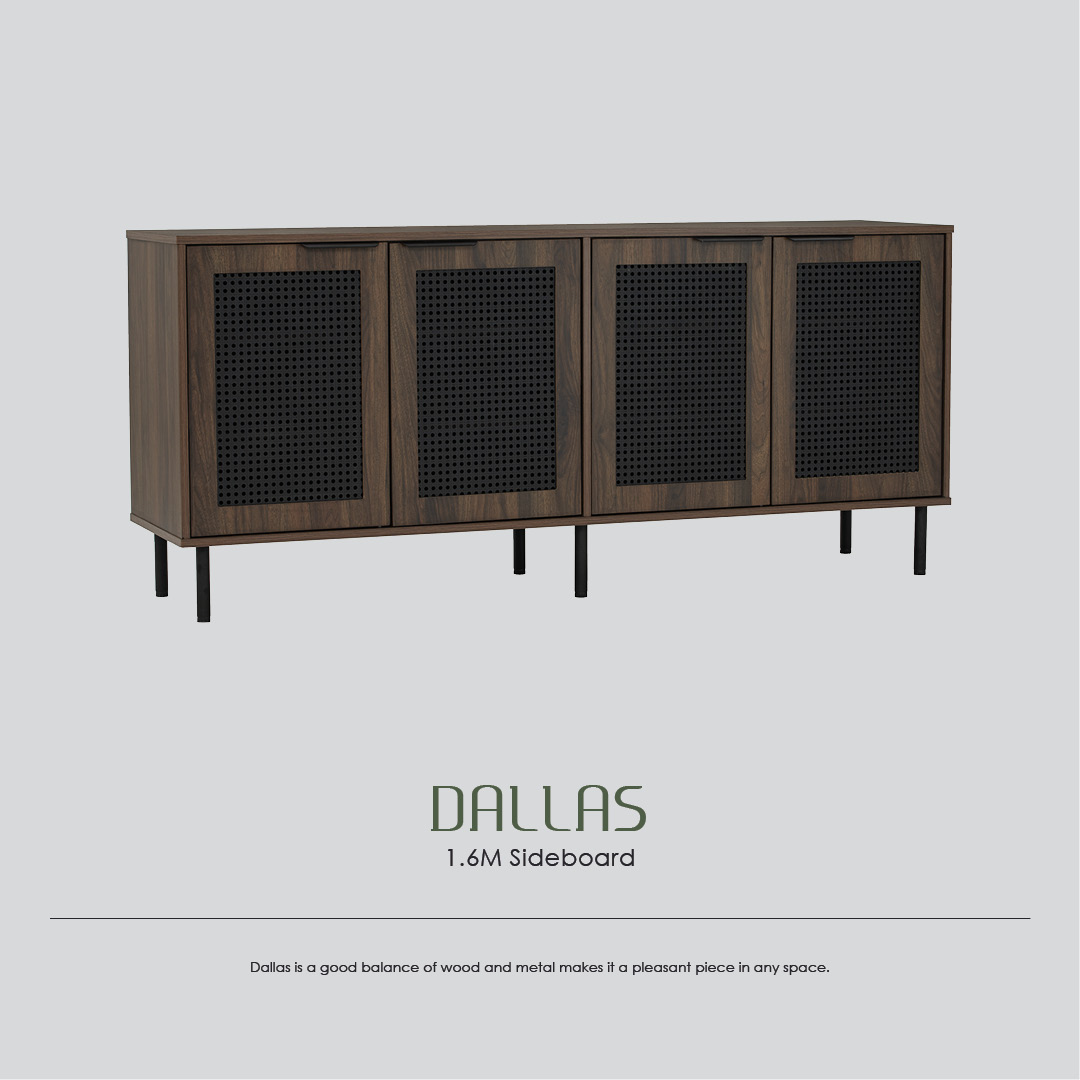 DALLAS
1.6M Sideboard

Dallas is a good balance of wood and metal makes it a pleasant piece in any space.