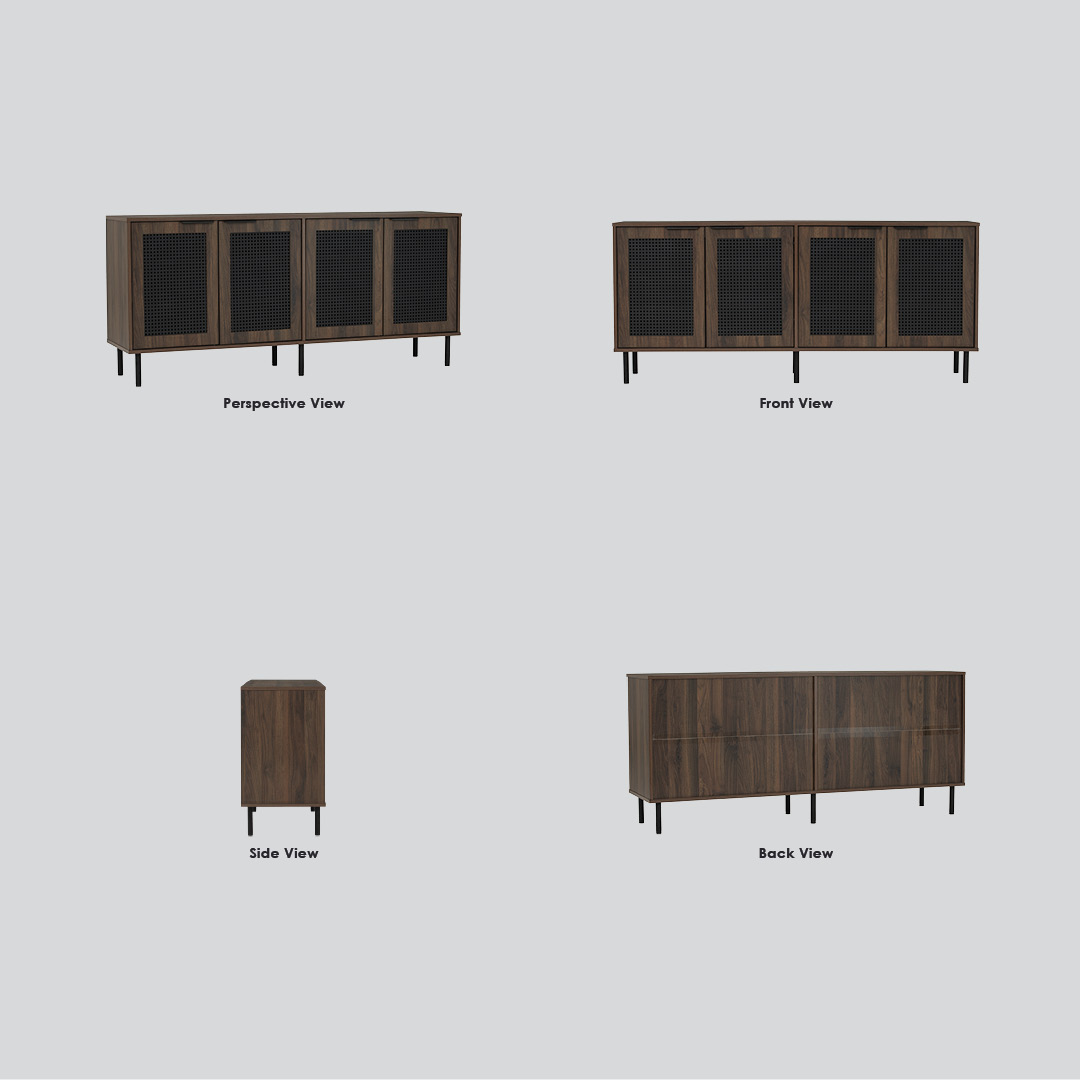 Perspective View

Front View

Side View

Back View