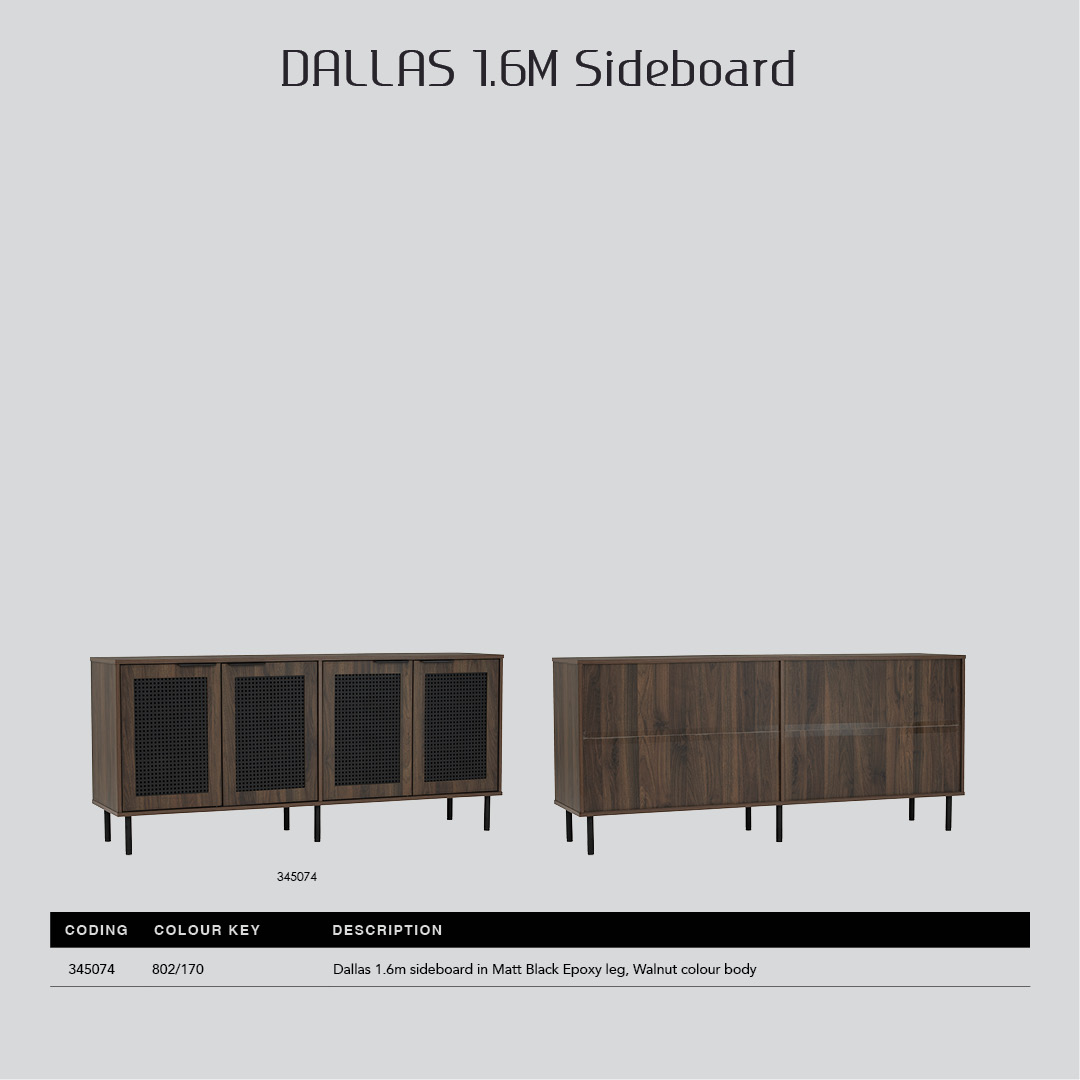 DALLAS 1.6M Sideboard

345074

| CODING | COLOUR KEY | DESCRIPTION |
|---|---|---|
| 345074 | 802/170 | Dallas 1.6m sideboard in Matt Black Epoxy leg, Walnut colour body |