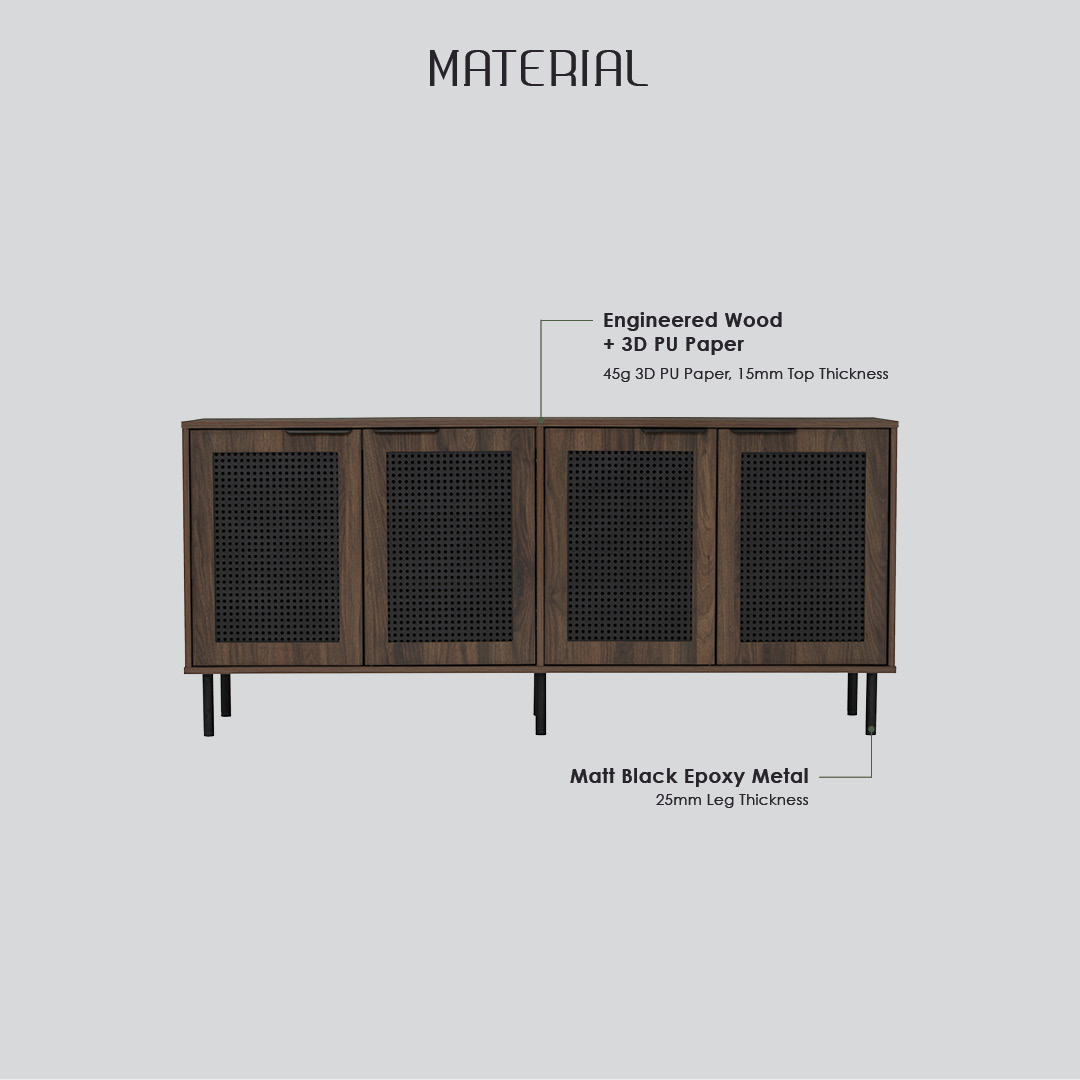 MATERIAL

Engineered Wood
+ 3D PU Paper
45g 3D PU Paper, 15mm Top Thickness

Matt Black Epoxy Metal
25mm Leg Thickness