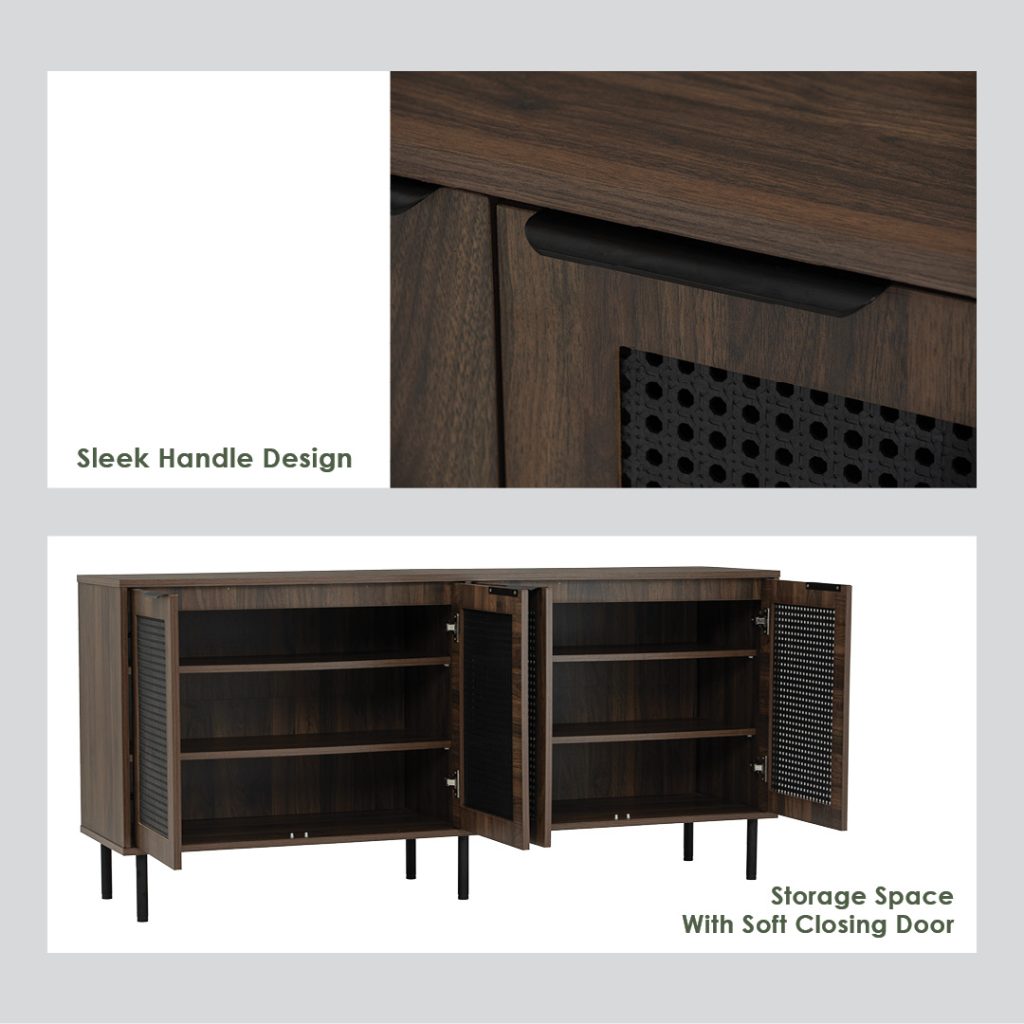 Sleek Handle Design

Storage Space
With Soft Closing Door