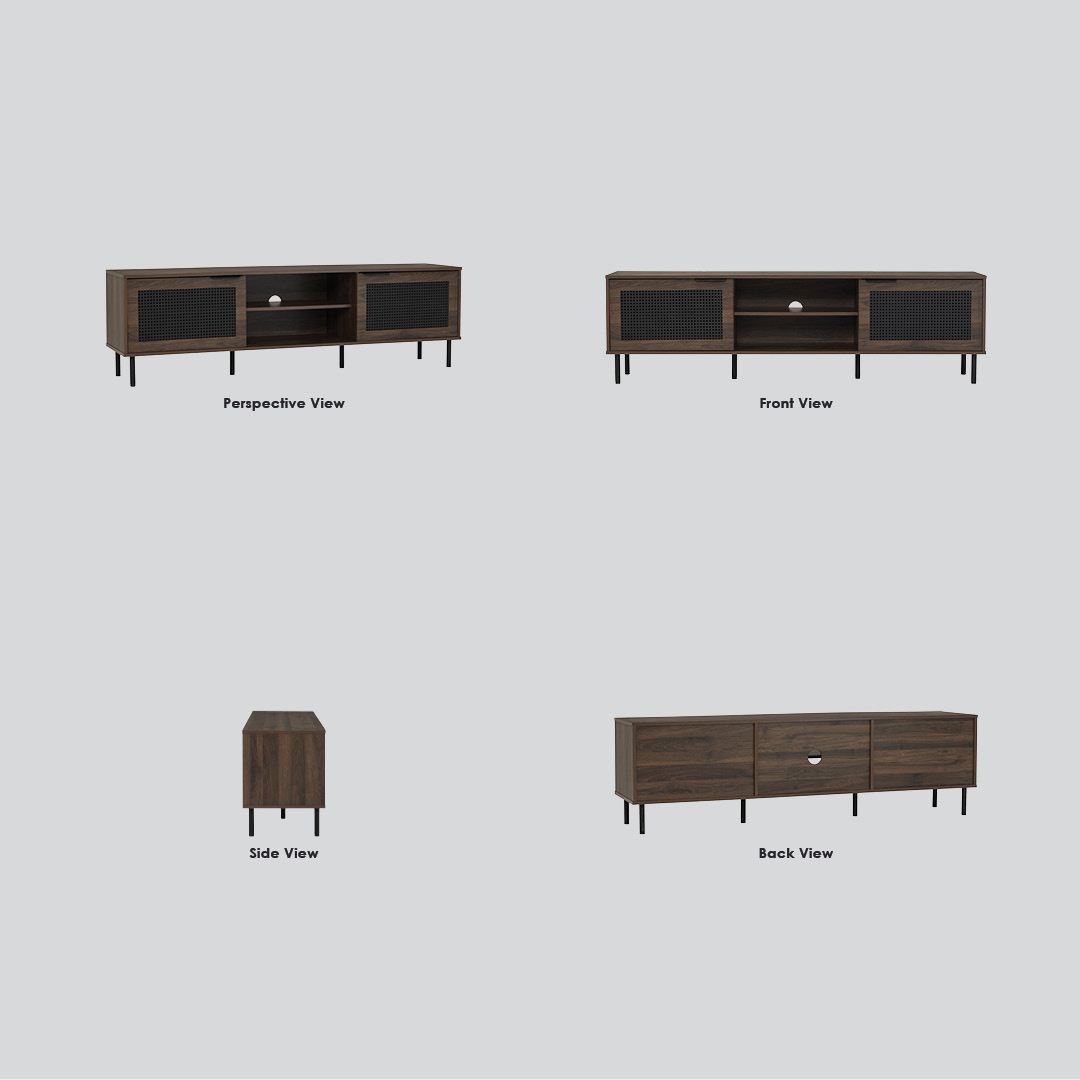 Perspective View

Front View

Side View

Back View