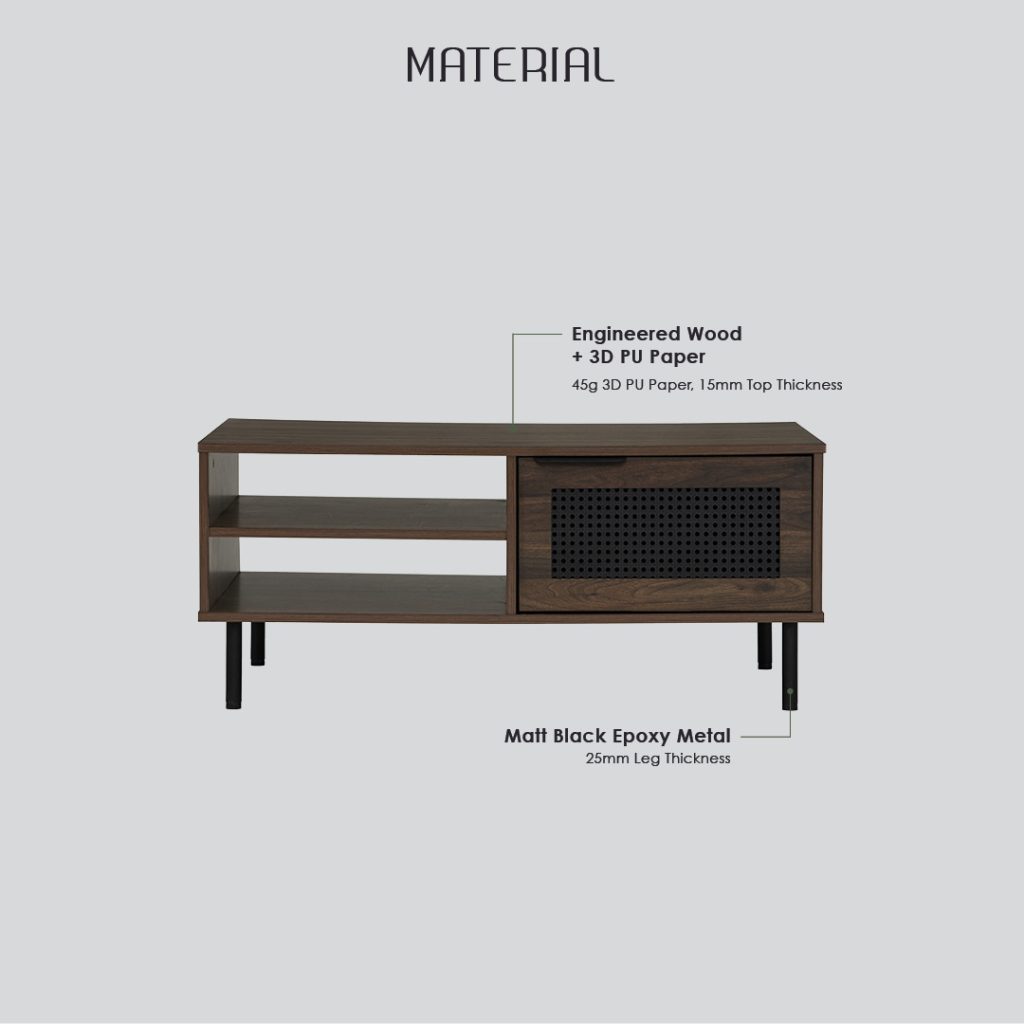 MATERIAL

Engineered Wood
+ 3D PU Paper

45g 3D PU Paper, 15mm Top Thickness

Matt Black Epoxy Metal

25mm Leg Thickness