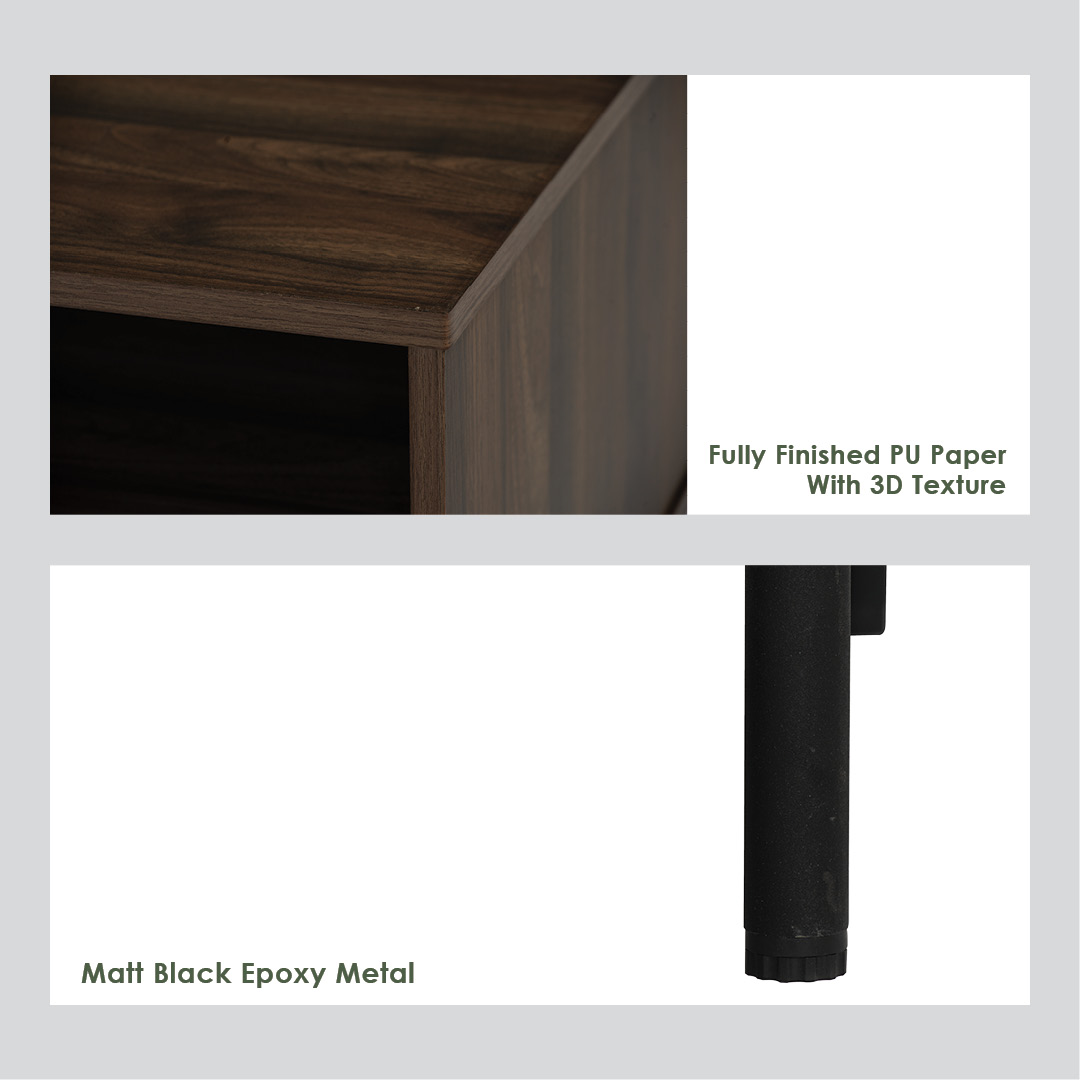 Fully Finished PU Paper
With 3D Texture

Matt Black Epoxy Metal