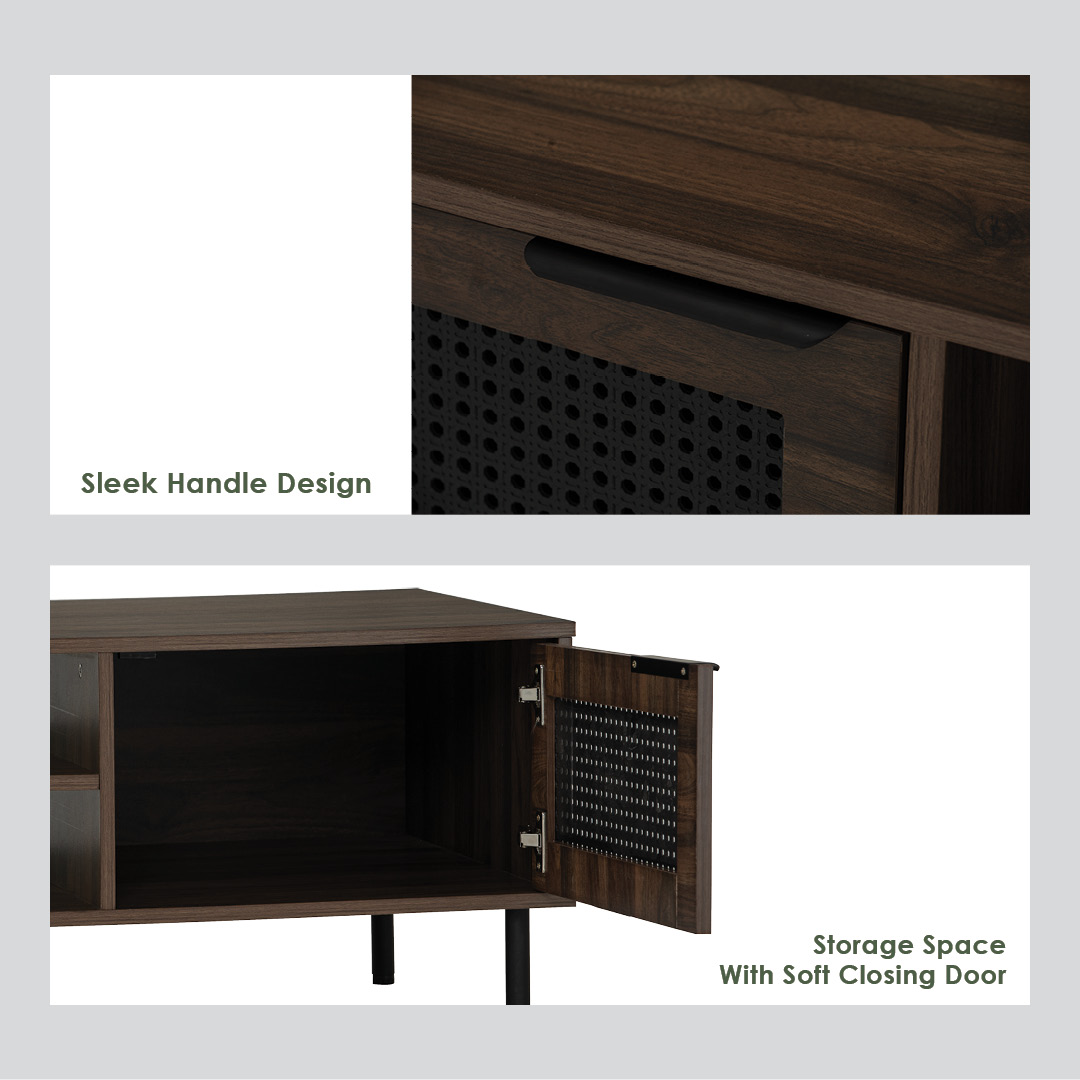 Sleek Handle Design

Storage Space
With Soft Closing Door