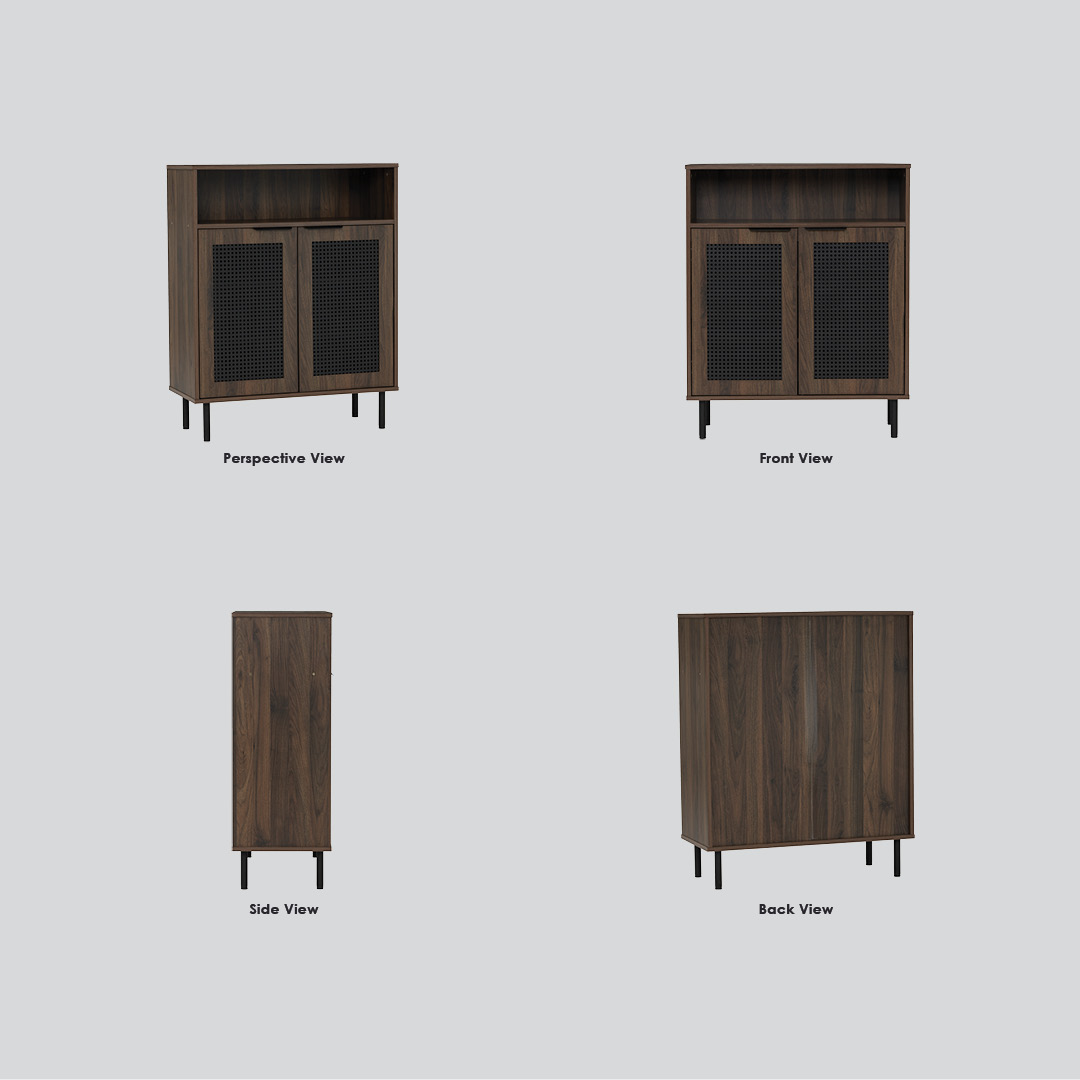 Perspective View

Front View

Side View

Back View