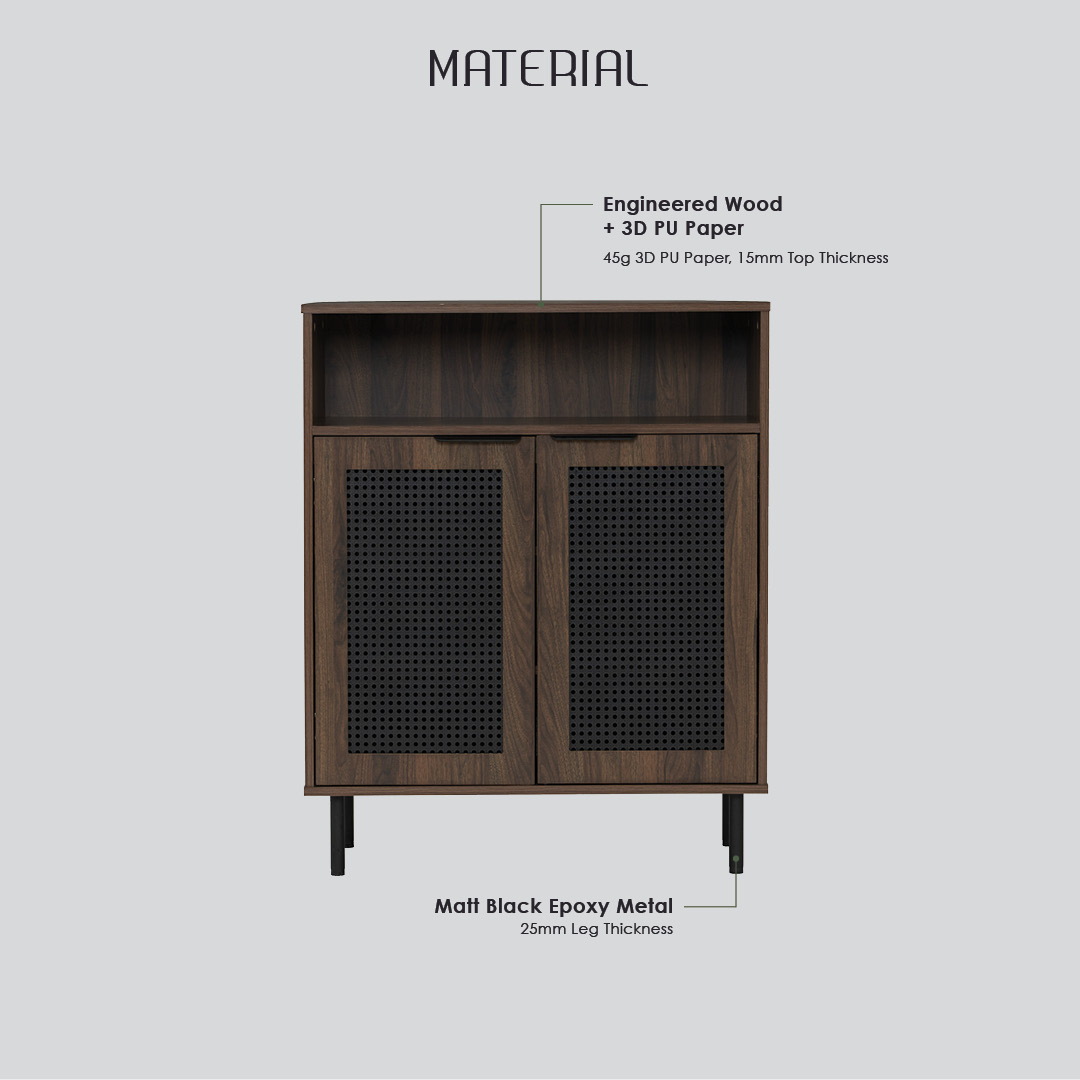 MATERIAL

Engineered Wood
+ 3D PU Paper
45g 3D PU Paper, 15mm Top Thickness

Matt Black Epoxy Metal
25mm Leg Thickness