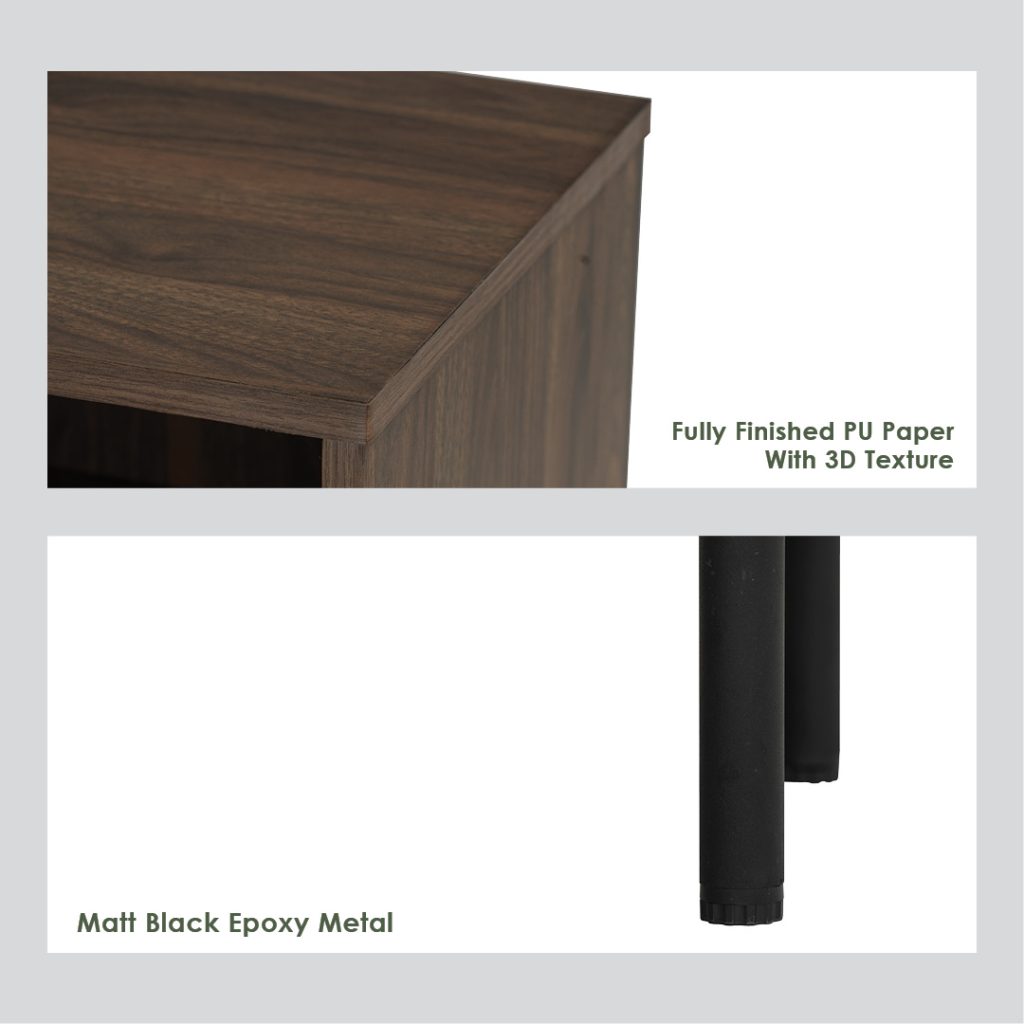 Fully Finished PU Paper
With 3D Texture

Matt Black Epoxy Metal