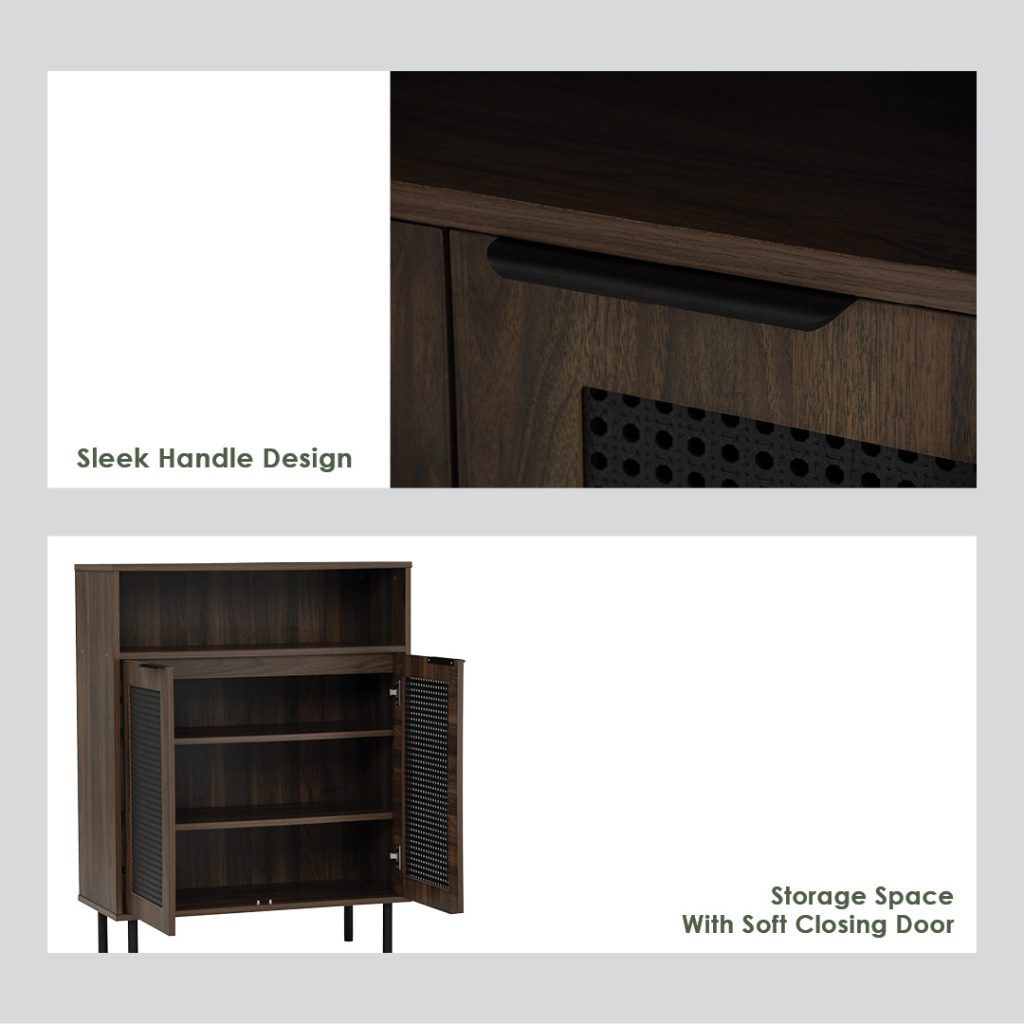 Sleek Handle Design

Storage Space
With Soft Closing Door