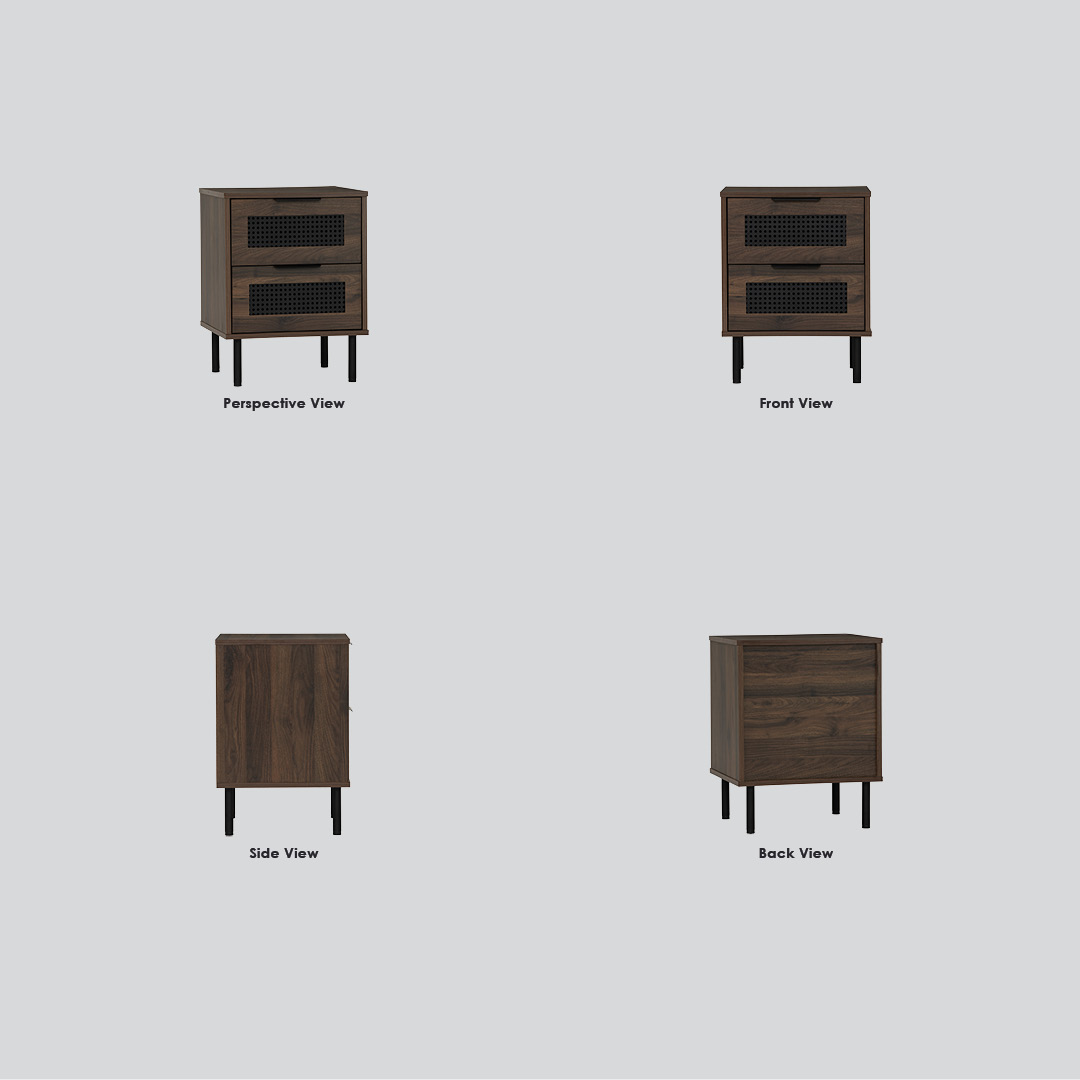 Perspective View

Front View

Side View

Back View