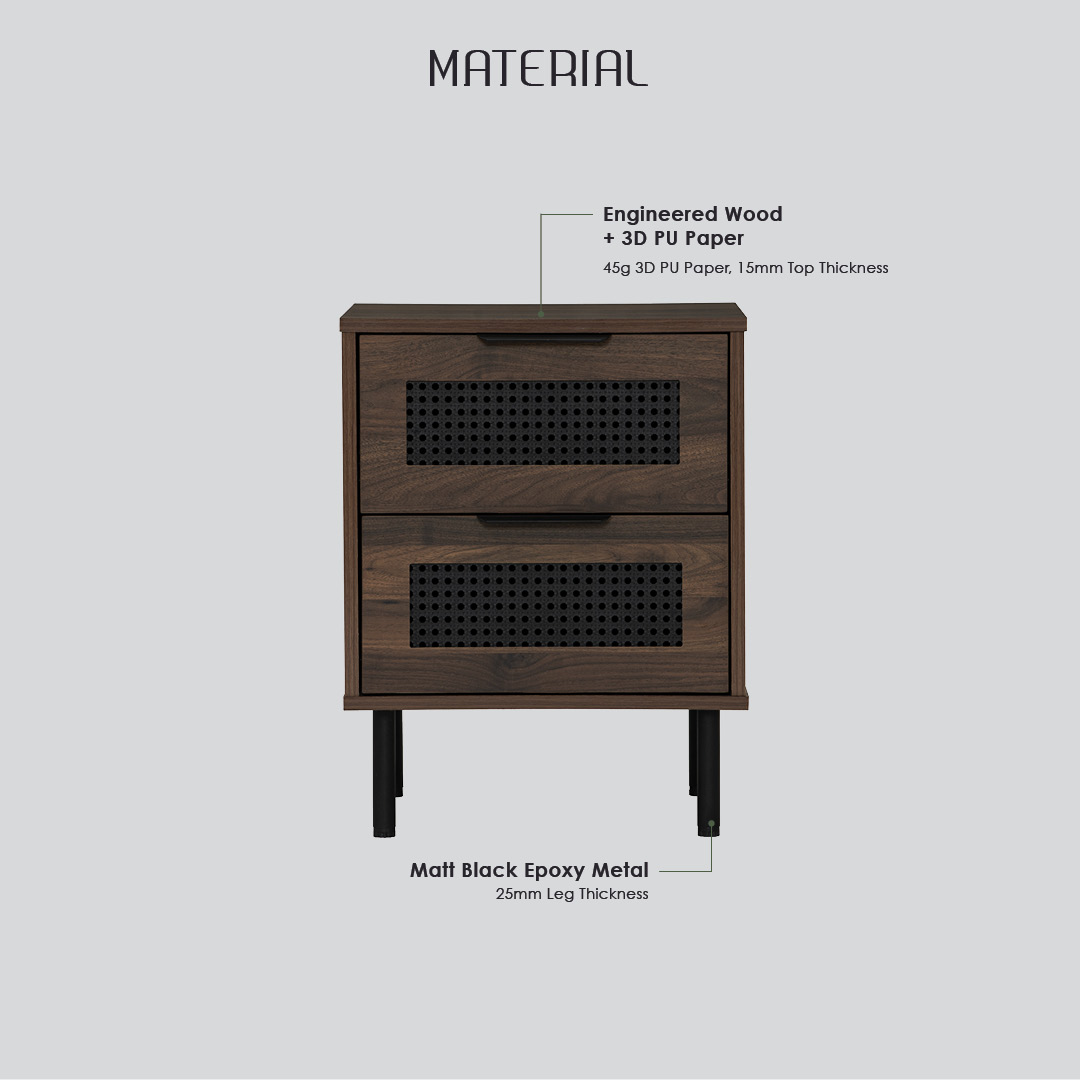 MATERIAL

Engineered Wood
+ 3D PU Paper
45g 3D PU Paper, 15mm Top Thickness

Matt Black Epoxy Metal
25mm Leg Thickness