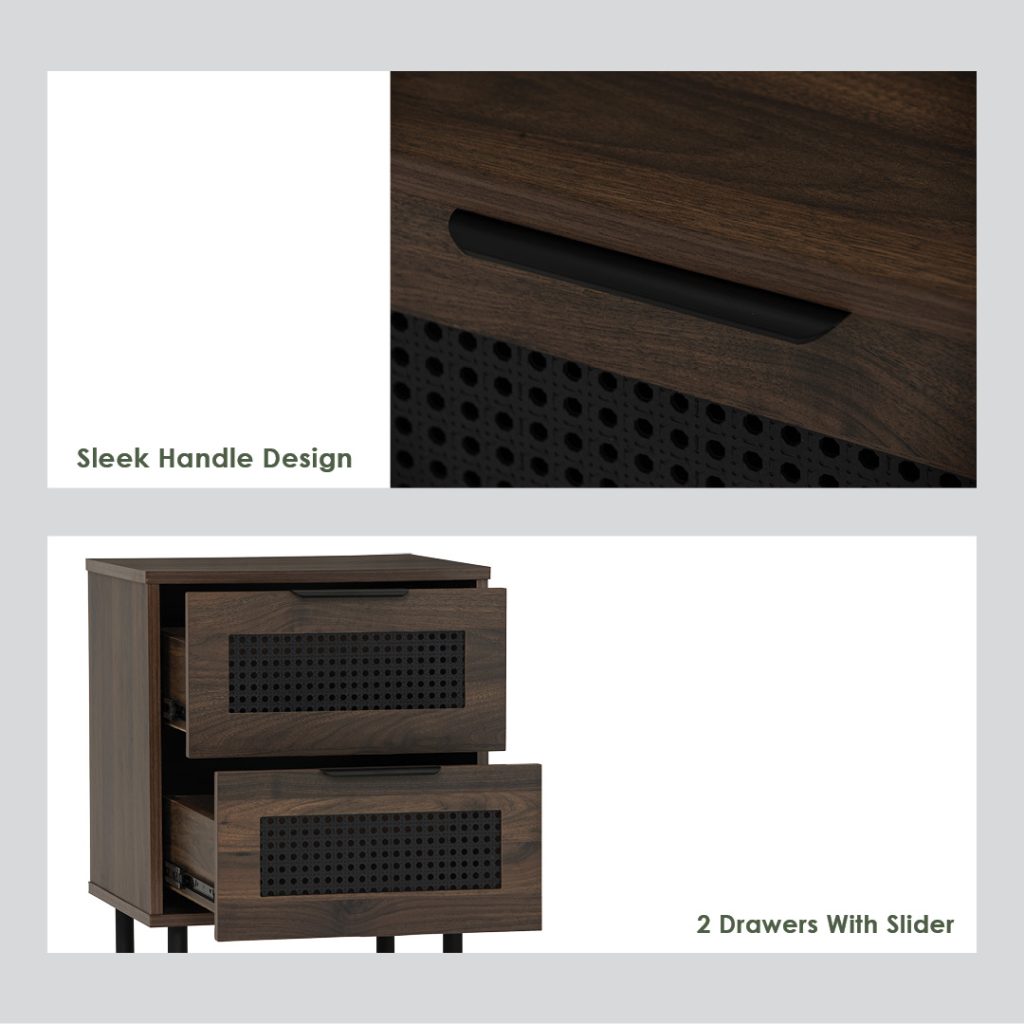 Sleek Handle Design

2 Drawers With Slider