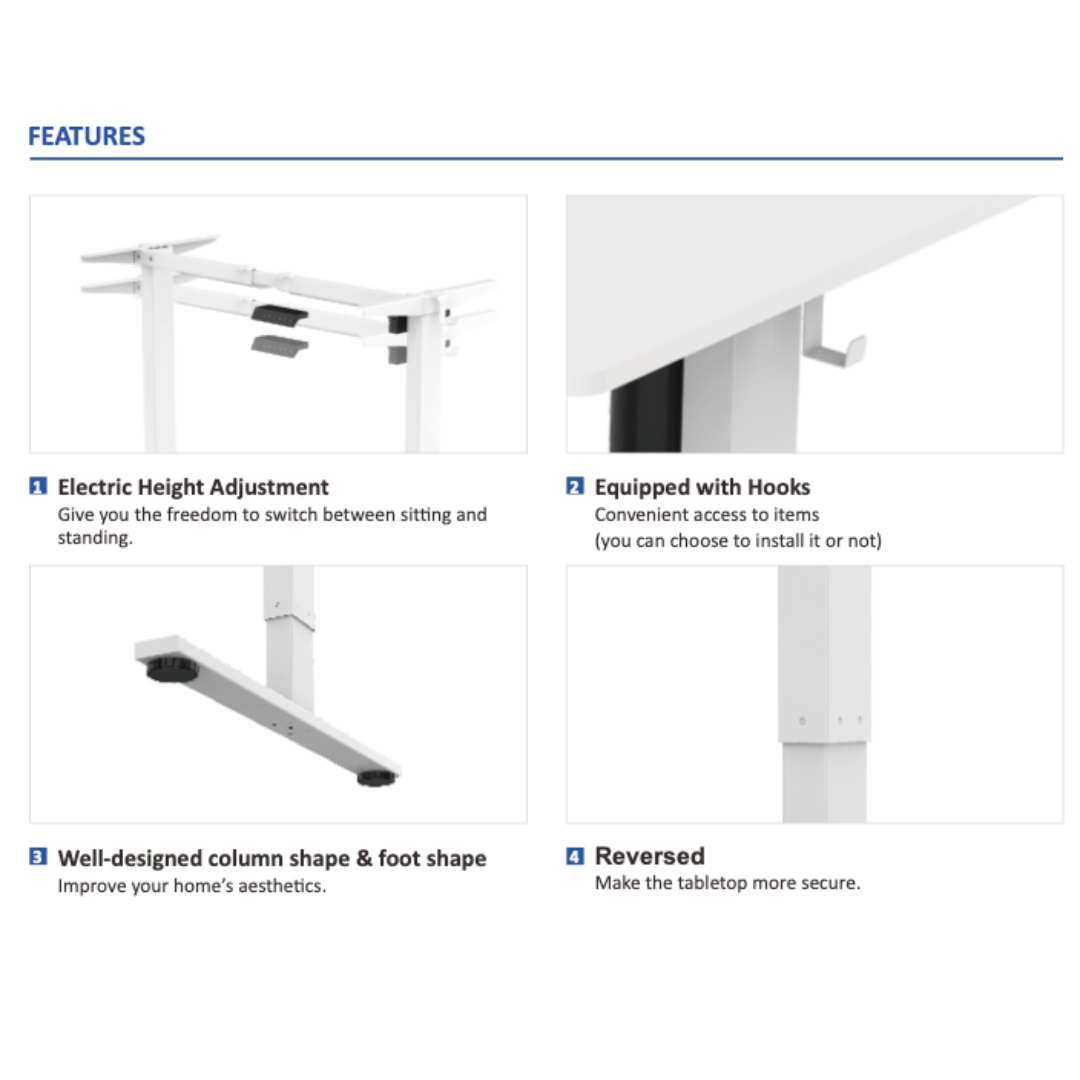 FEATURES

1 Electric Height Adjustment
Give you the freedom to switch between sitting and standing.

2 Equipped with Hooks
Convenient access to items
(you can choose to install it or not)

3 Well-designed column shape & foot shape
Improve your home's aesthetics.

4 Reversed
Make the tabletop more secure.