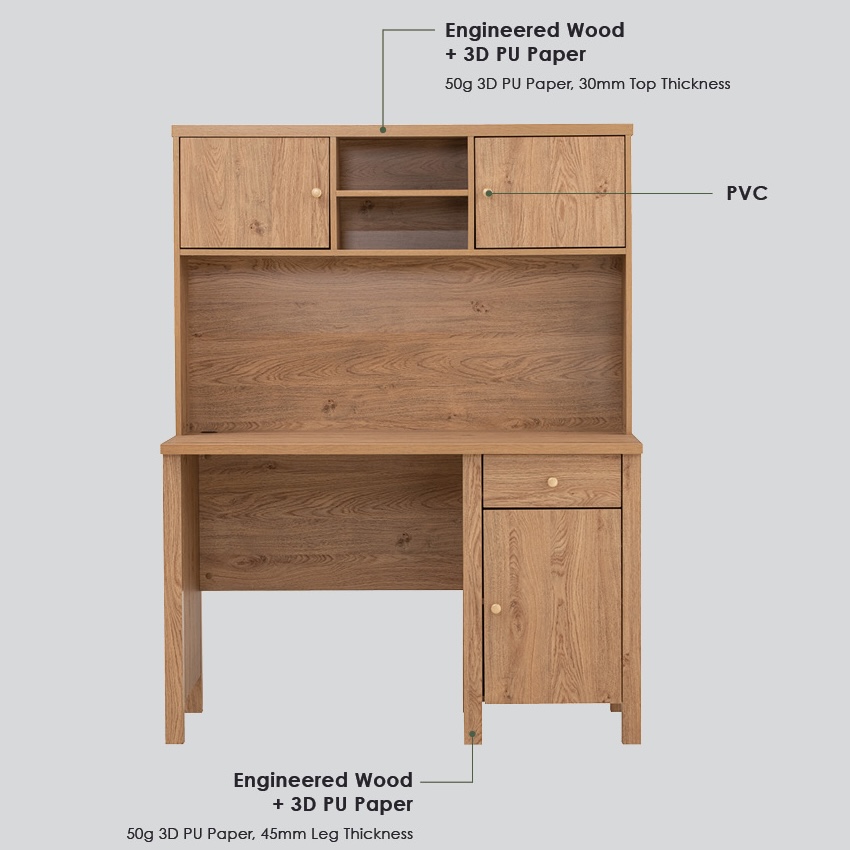 Engineered Wood
+ 3D PU Paper

50g 3D PU Paper, 30mm Top Thickness

PVC

Engineered Wood
+ 3D PU Paper

50g 3D PU Paper, 45mm Leg Thickness