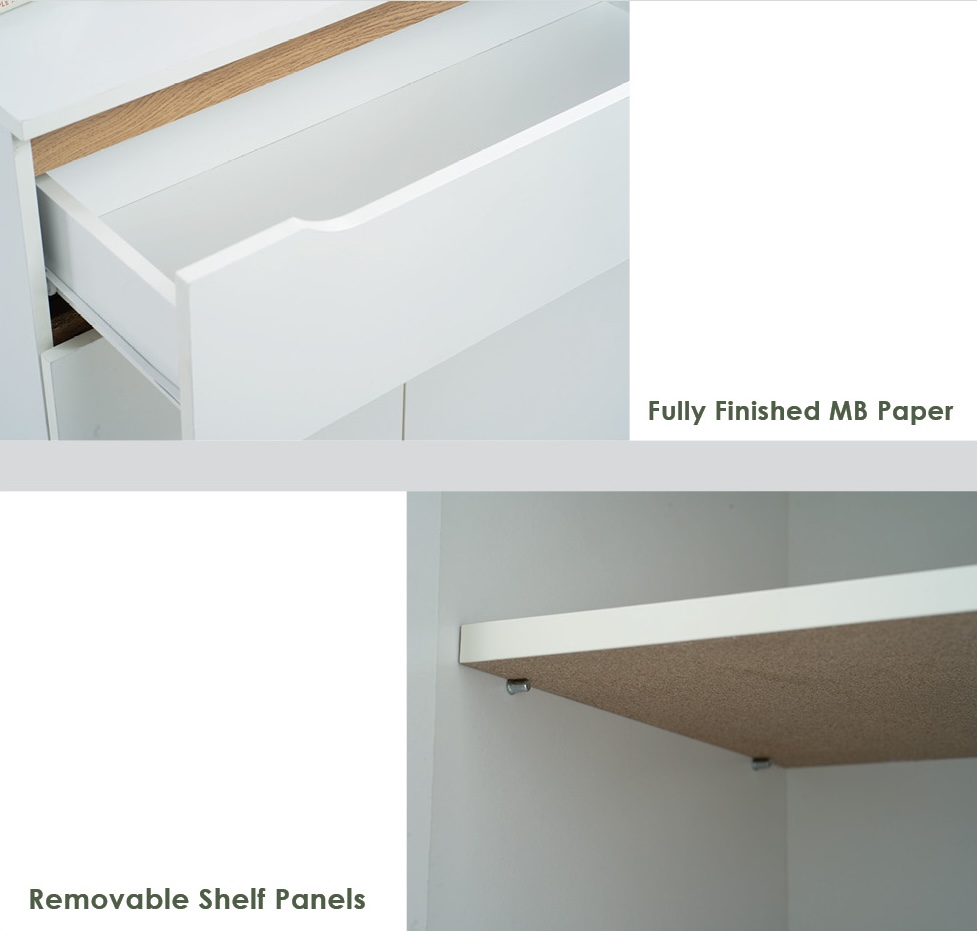 Fully Finished MB Paper

Removable Shelf Panels