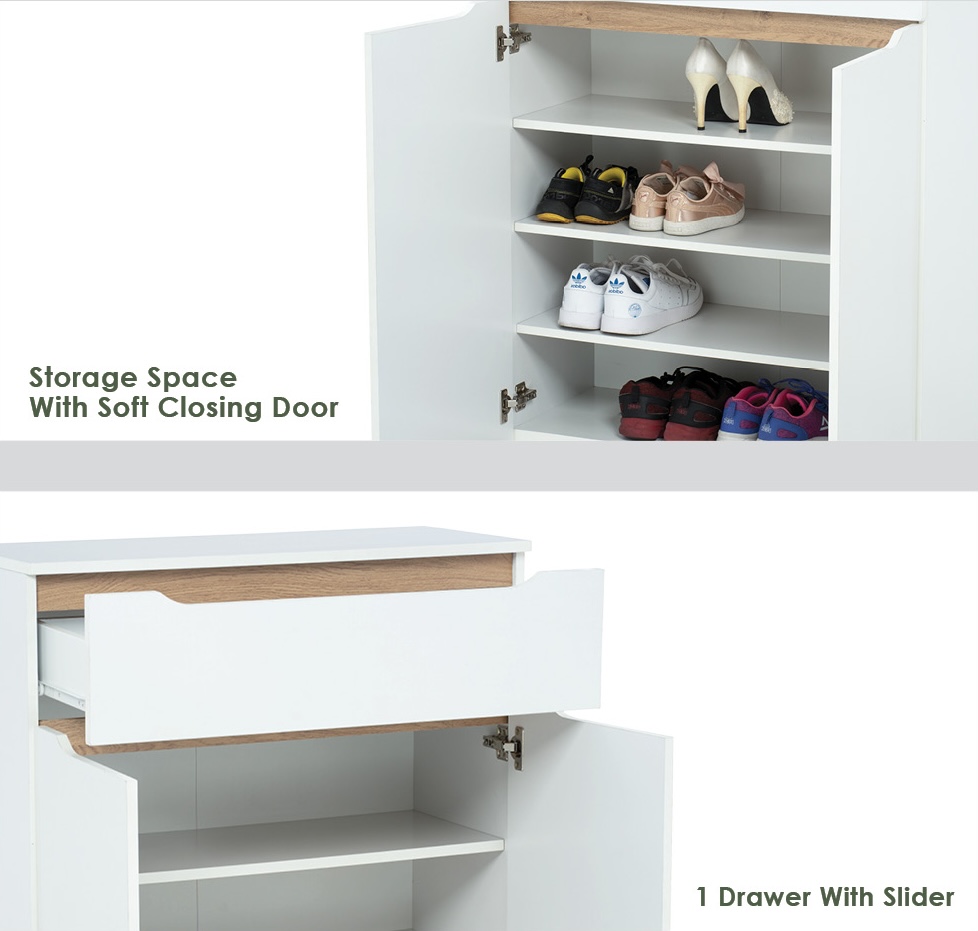 Storage Space
With Soft Closing Door

1 Drawer With Slider