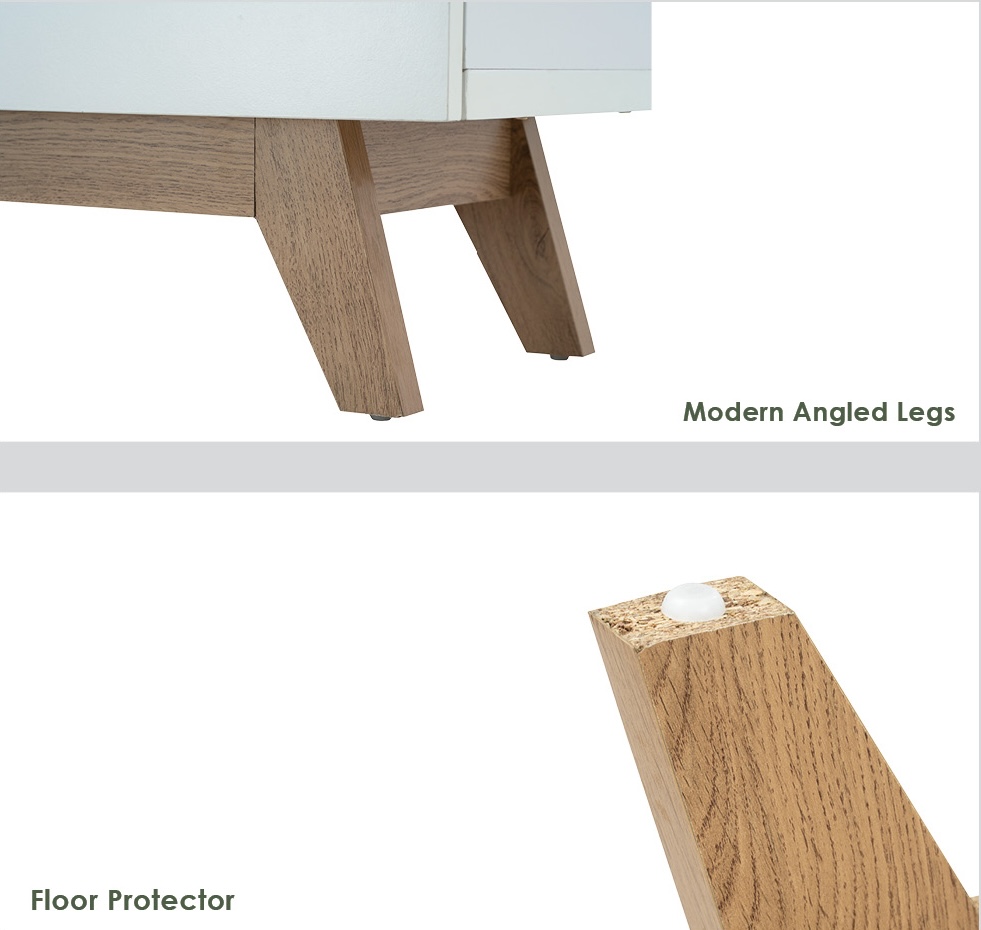 Modern Angled Legs

Floor Protector