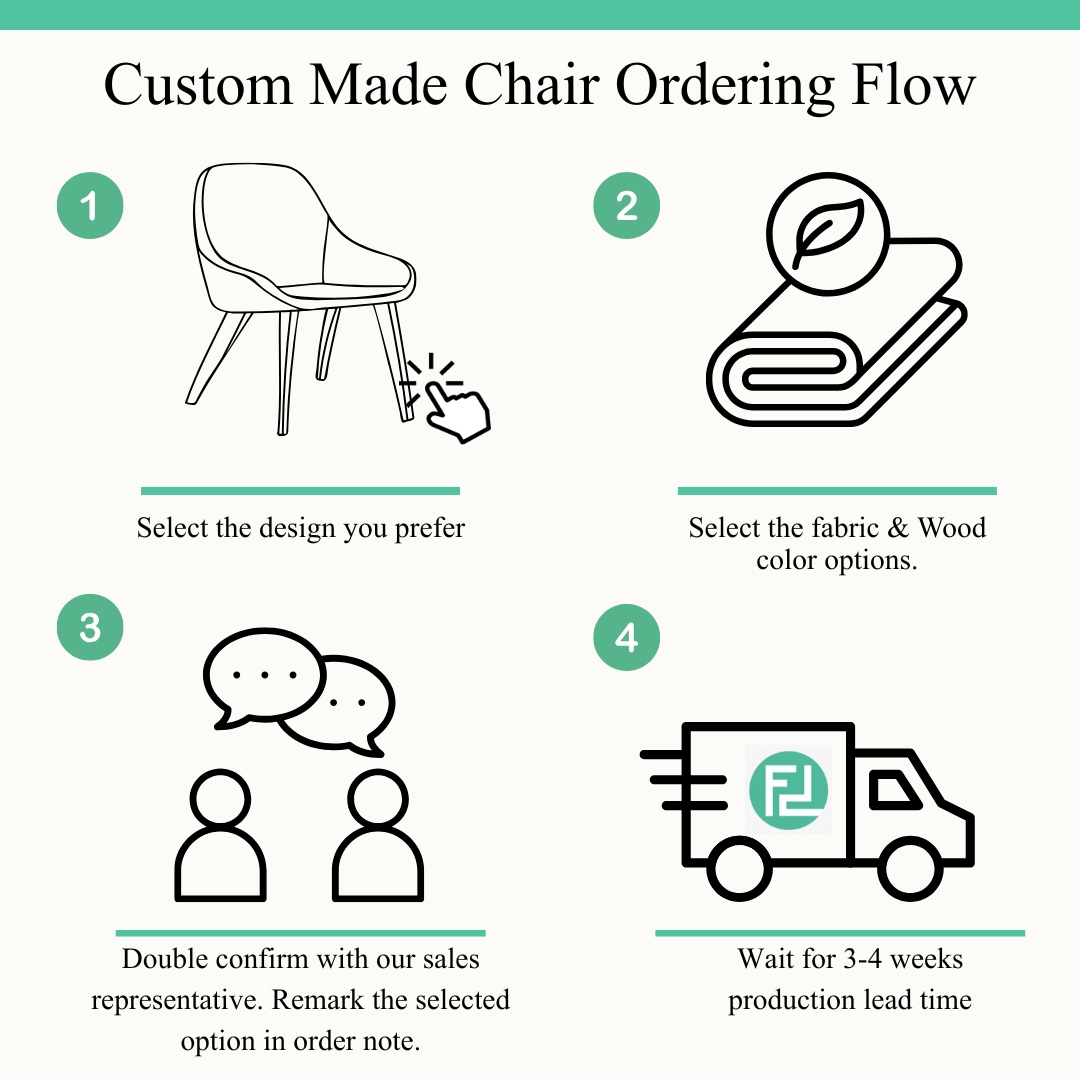 Custom Made Chair Ordering Flow

1

Select the design you prefer

2

Select the fabric & Wood color options.

3

Double confirm with our sales representative. Remark the selected option in order note.

4

Wait for 3-4 weeks production lead time