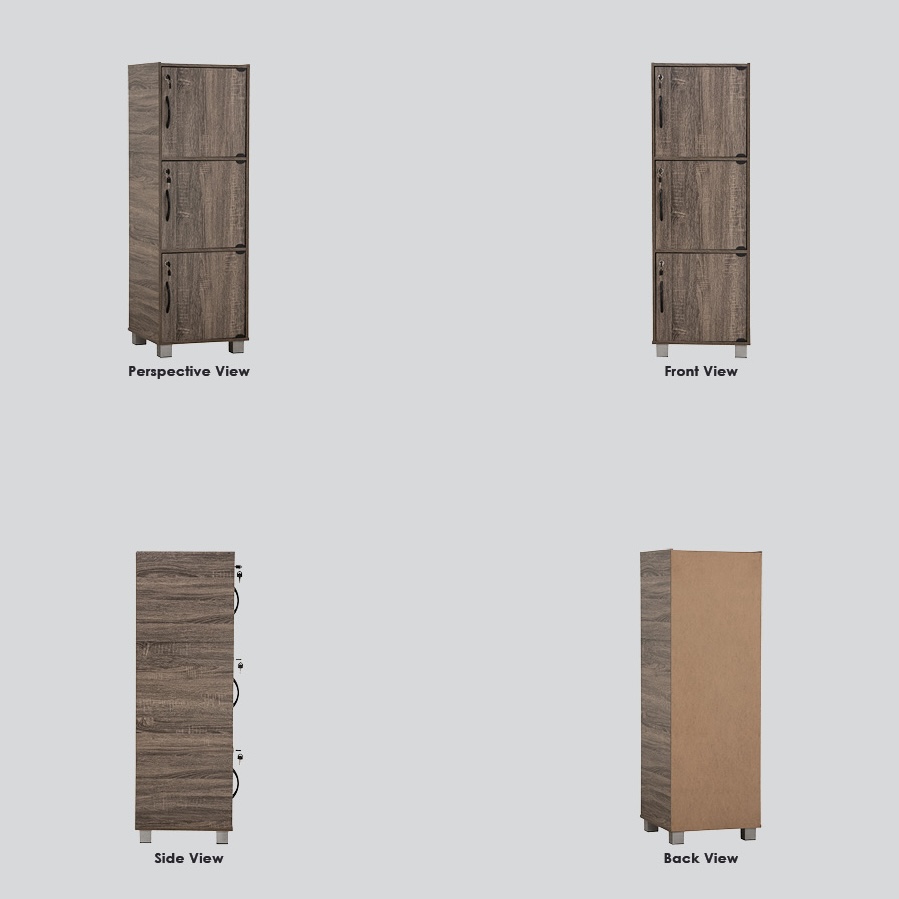 Perspective View

Front View

Side View

Back View