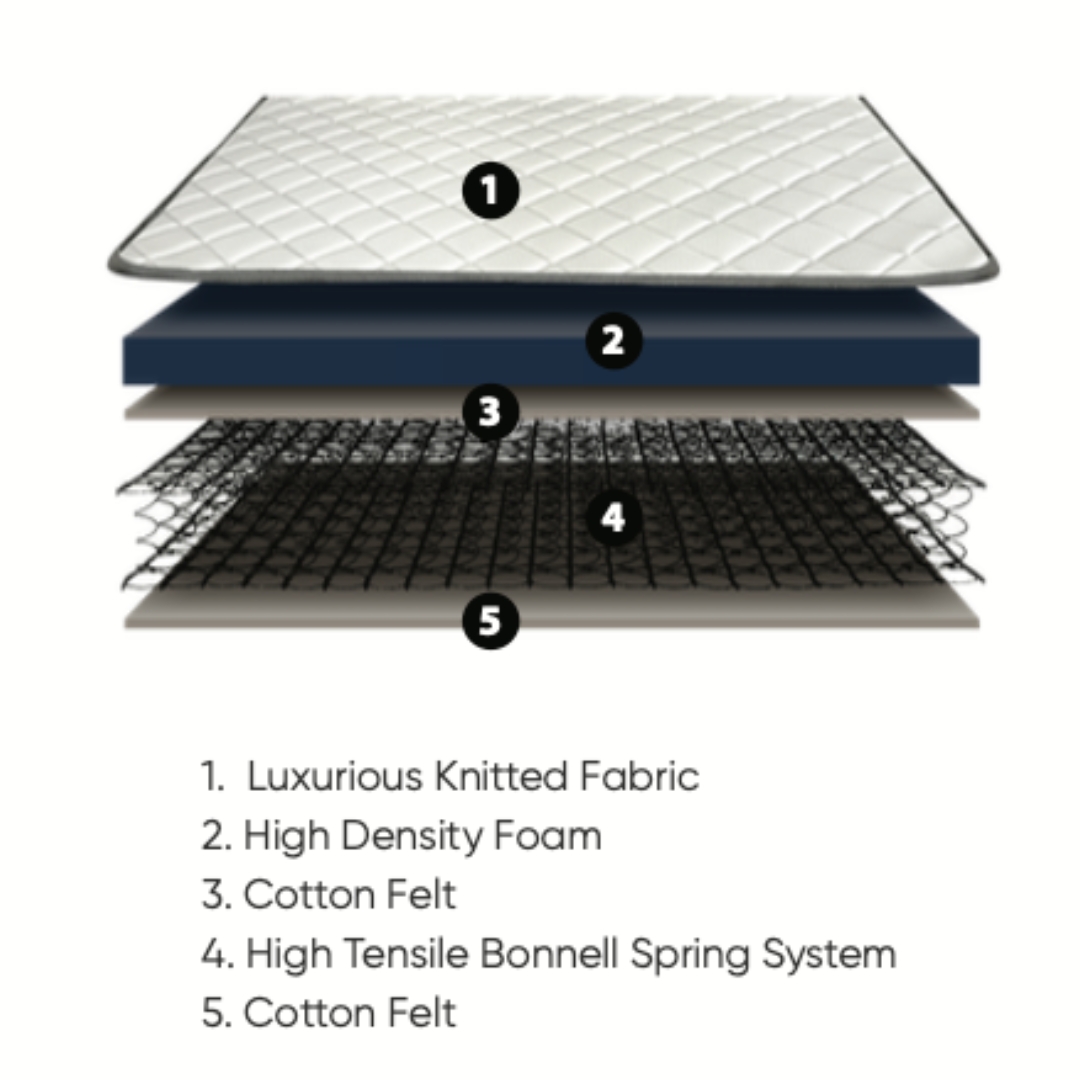 1
2
3
4
5

1. Luxurious Knitted Fabric
2. High Density Foam
3. Cotton Felt
4. High Tensile Bonnell Spring System
5. Cotton Felt