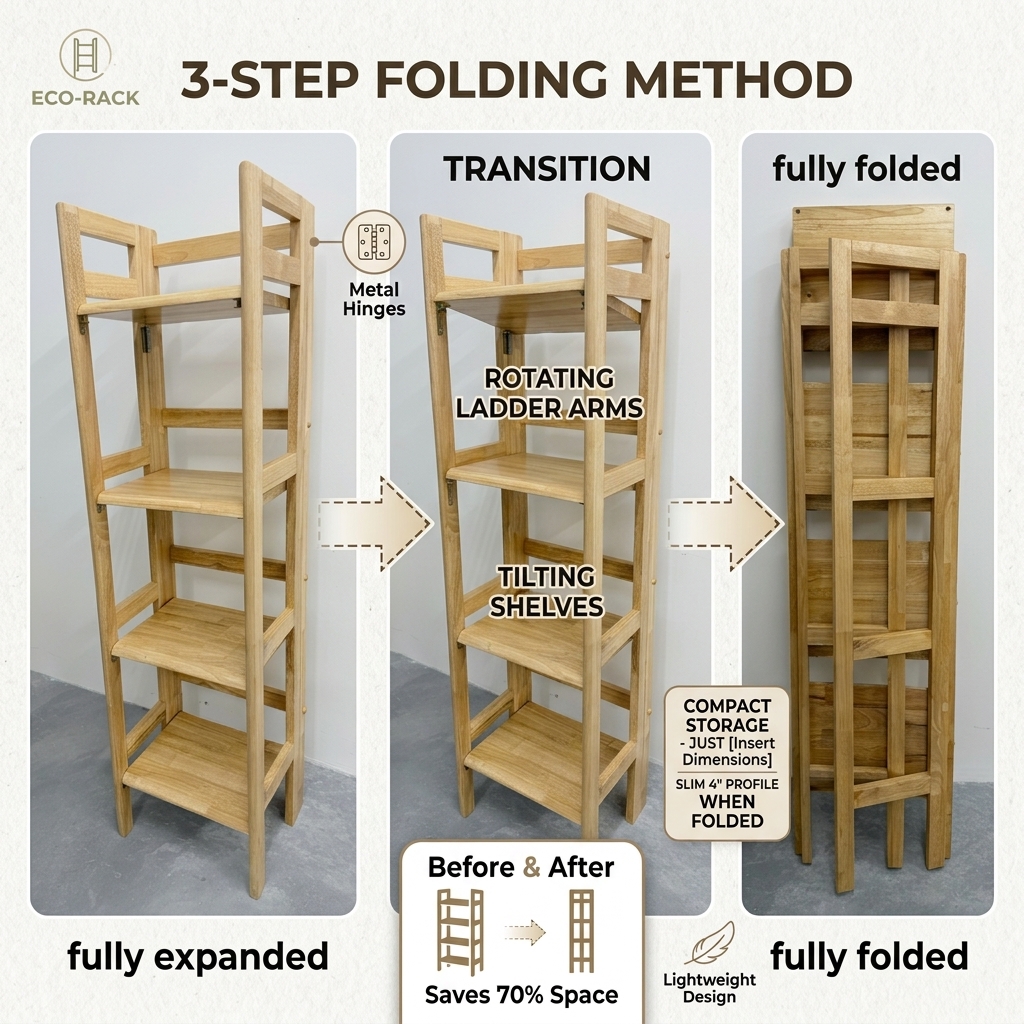 ECO-RACK

3-STEP FOLDING METHOD

Metal Hinges

TRANSITION

ROTATING LADDER ARMS

TILTING SHELVES

fully folded

COMPACT STORAGE - JUST [Insert Dimensions]

SLIM 4" PROFILE WHEN FOLDED

fully expanded

Before & After

Saves 70% Space

Lightweight Design

fully folded